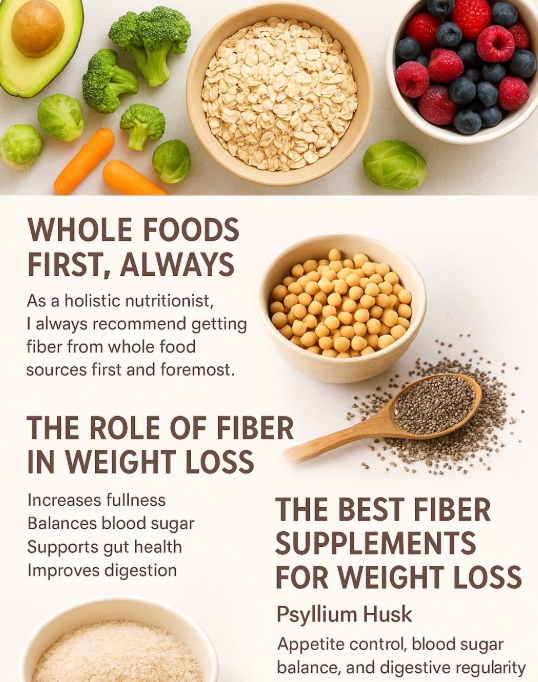 WHOLE FOODS FIRST, ALWAYS

As a holistic nutritionist, I always recommend getting fiber from whole food sources first and foremost.

THE ROLE OF FIBER IN WEIGHT LOSS

Increases fullness
Balances blood sugar
Supports gut health
Improves digestion

THE BEST FIBER SUPPLEMENTS FOR WEIGHT LOSS

Psyllium Husk

Appetite control, blood sugar balance, and digestive regularity